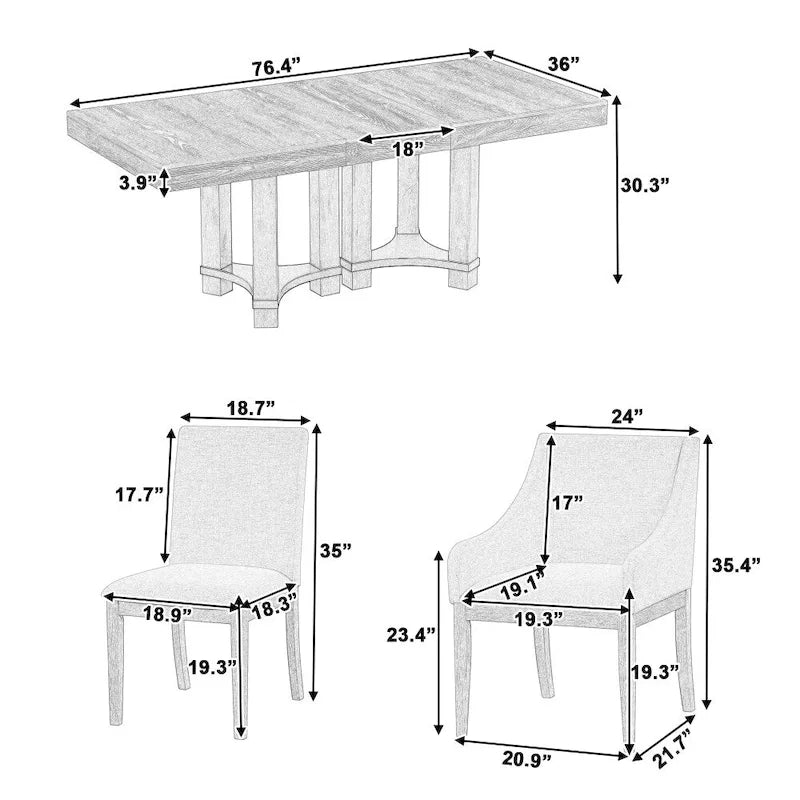 76.4”
36”
18”
3.9”
30.3”

18.7”
17.7”
35”
18.9”
18.3”
19.3”

24”
17”
35.4”
19.1”
19.3”
23.4”
19.3”
20.9”
21.7”